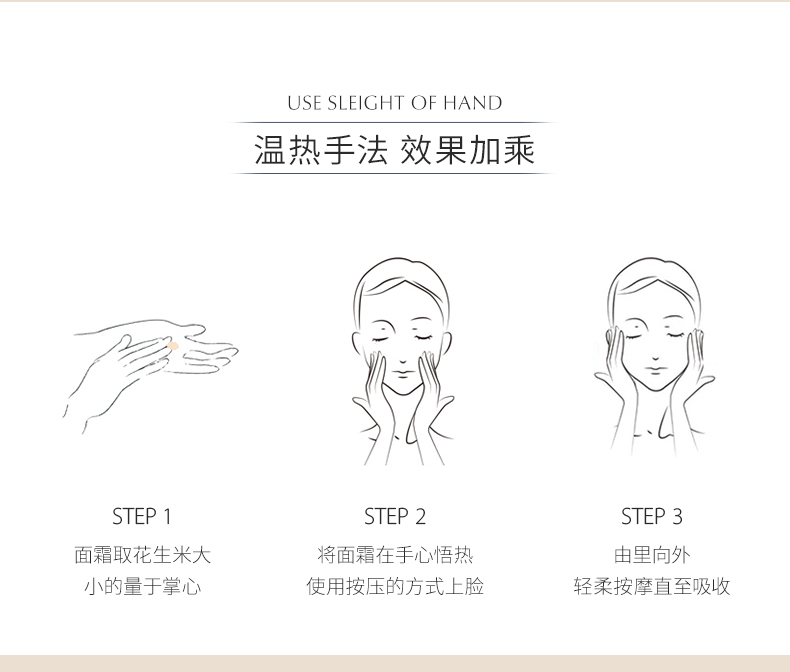 USE SLEIGHT OF HAND

温热手法 效果加乘

STEP 1

面霜取花生米大小的量于掌心

STEP 2

将面霜在手心悟热使用按压的方式上脸

STEP 3

由里向外轻柔按摩直至吸收